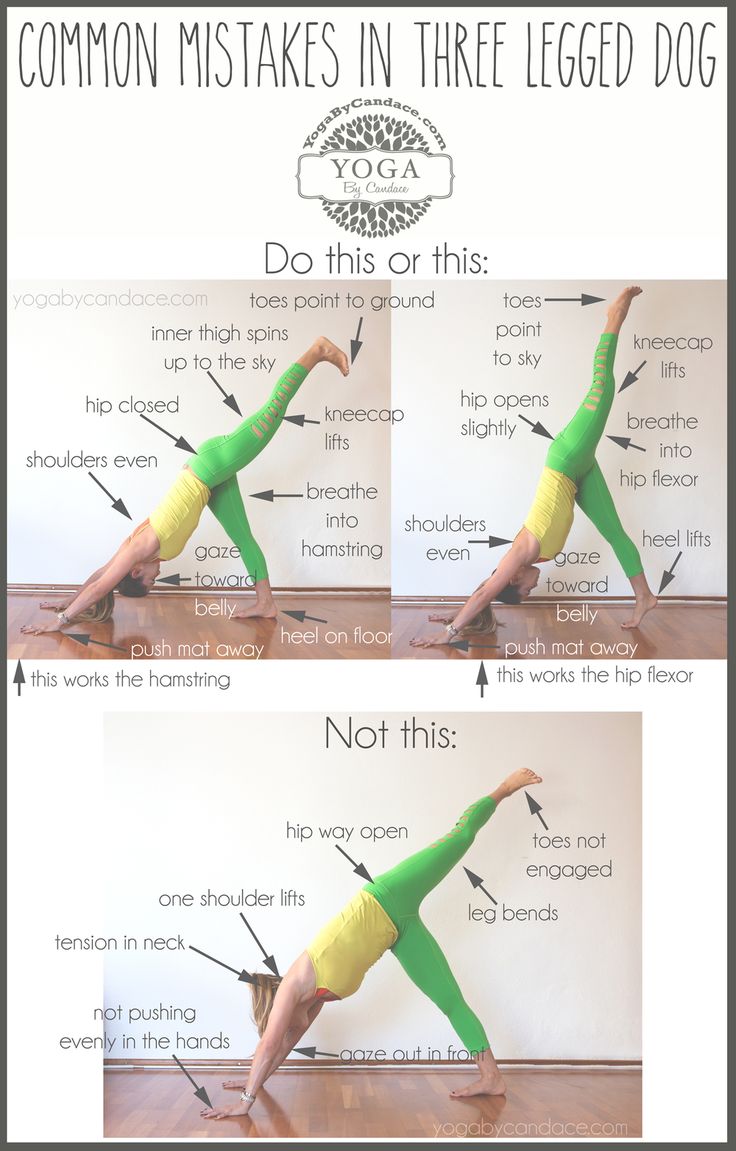 COMMON MISTAKES IN THREE LEGGED DOG

YogaByCandace.com
YOGA
By Candace

Do this or this:

yogabycandace.com

toes point to ground
inner thigh spins up to the sky
hip closed
kneecap lifts
shoulders even
breathe into hamstring
gaze toward belly
heel on floor
push mat away

this works the hamstring

toes point to sky
kneecap lifts
hip opens slightly
breathe into hip flexor
shoulders even
heel lifts
gaze toward belly
push mat away

this works the hip flexor

Not this:

hip way open
toes not engaged
one shoulder lifts
leg bends
tension in neck
not pushing evenly in the hands
gaze out in front

yogabycandace.com